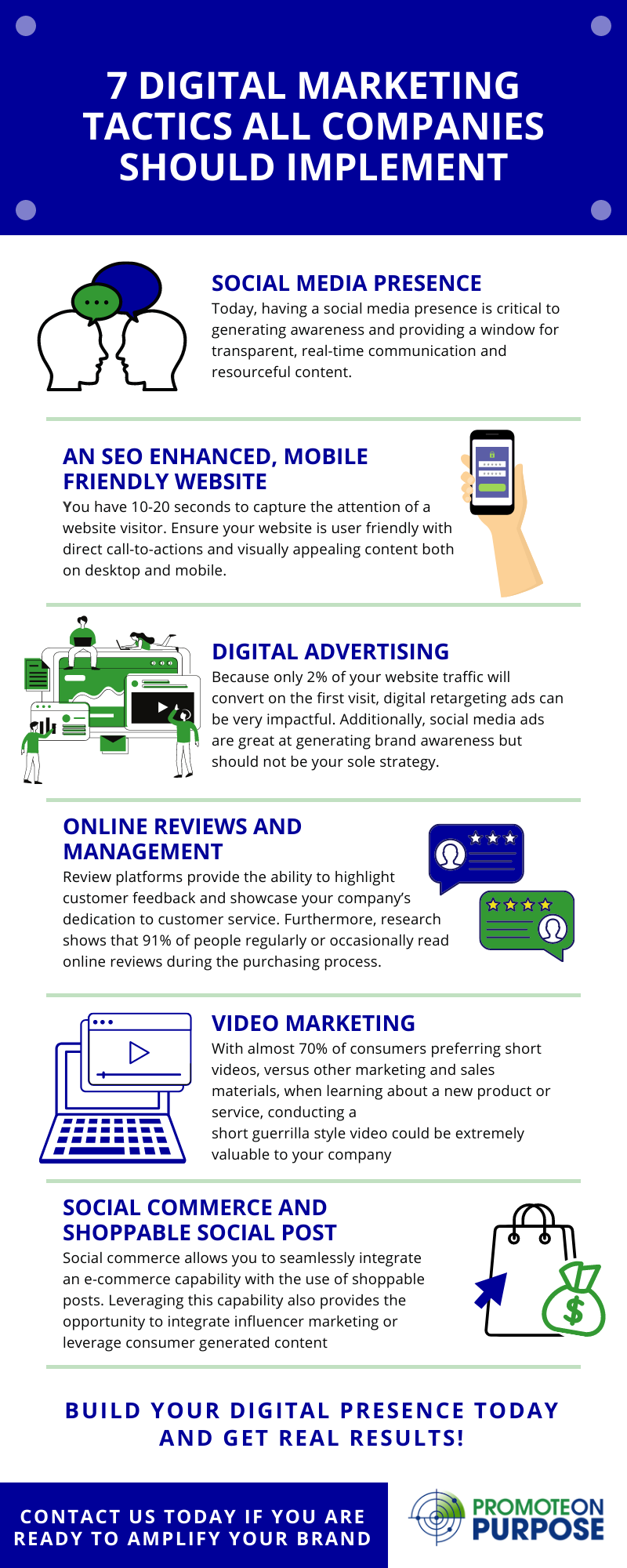 7 DIGITAL MARKETING TACTICS ALL COMPANIES SHOULD IMPLEMENT

SOCIAL MEDIA PRESENCE
Today, having a social media presence is critical to generating awareness and providing a window for transparent, real-time communication and resourceful content.

AN SEO ENHANCED, MOBILE FRIENDLY WEBSITE
You have 10-20 seconds to capture the attention of a website visitor. Ensure your website is user friendly with direct call-to-actions and visually appealing content both on desktop and mobile.

DIGITAL ADVERTISING
Because only 2% of your website traffic will convert on the first visit, digital retargeting ads can be very impactful. Additionally, social media ads are great at generating brand awareness but should not be your sole strategy.

ONLINE REVIEWS AND MANAGEMENT
Review platforms provide the ability to highlight customer feedback and showcase your company's dedication to customer service. Furthermore, research shows that 91% of people regularly or occasionally read online reviews during the purchasing process.

VIDEO MARKETING
With almost 70% of consumers preferring short videos, versus other marketing and sales materials, when learning about a new product or service, conducting a
short guerrilla style video could be extremely valuable to your company

SOCIAL COMMERCE AND SHOPPABLE SOCIAL POST
Social commerce allows you to seamlessly integrate an e-commerce capability with the use of shoppable posts. Leveraging this capability also provides the opportunity to integrate influencer marketing or leverage consumer generated content

BUILD YOUR DIGITAL PRESENCE TODAY AND GET REAL RESULTS!

CONTACT US TODAY IF YOU ARE READY TO AMPLIFY YOUR BRAND

PROMOTEON PURPOSE